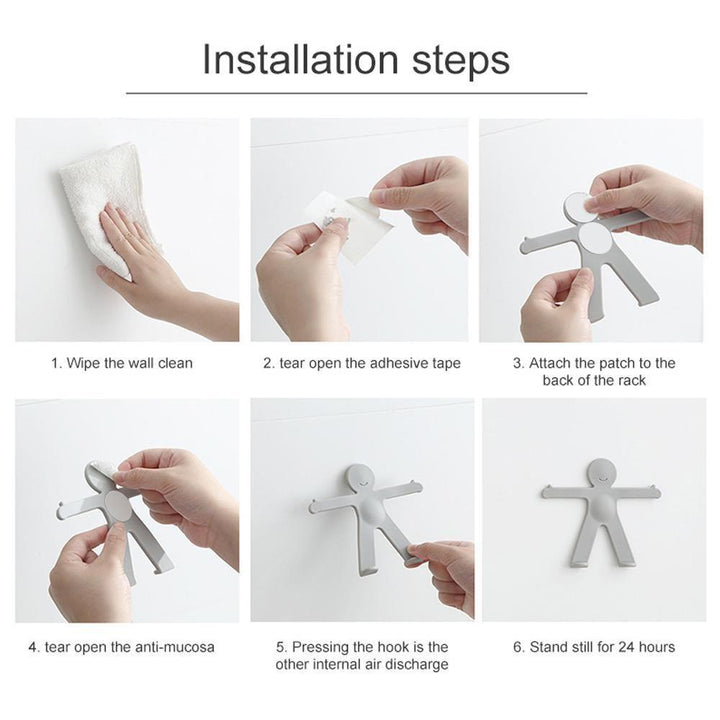 Installation steps

1. Wipe the wall clean

2. tear open the adhesive tape

3. Attach the patch to the back of the rack

4. tear open the anti-mucosa

5. Pressing the hook is the other internal air discharge

6. Stand still for 24 hours