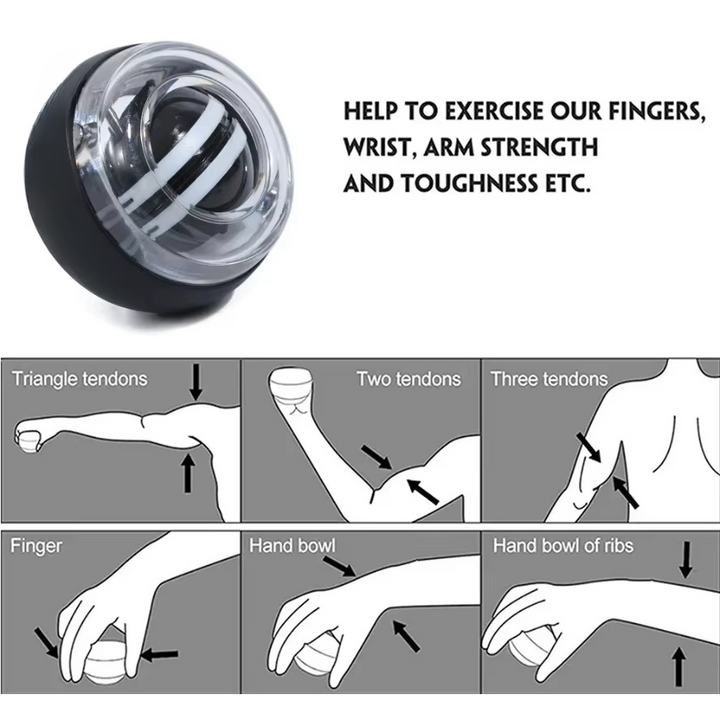 HELP TO EXERCISE OUR FINGERS,
WRIST, ARM STRENGTH
AND TOUGHNESS ETC.

Triangle tendons

Two tendons

Three tendons

Finger

Hand bowl

Hand bowl of ribs