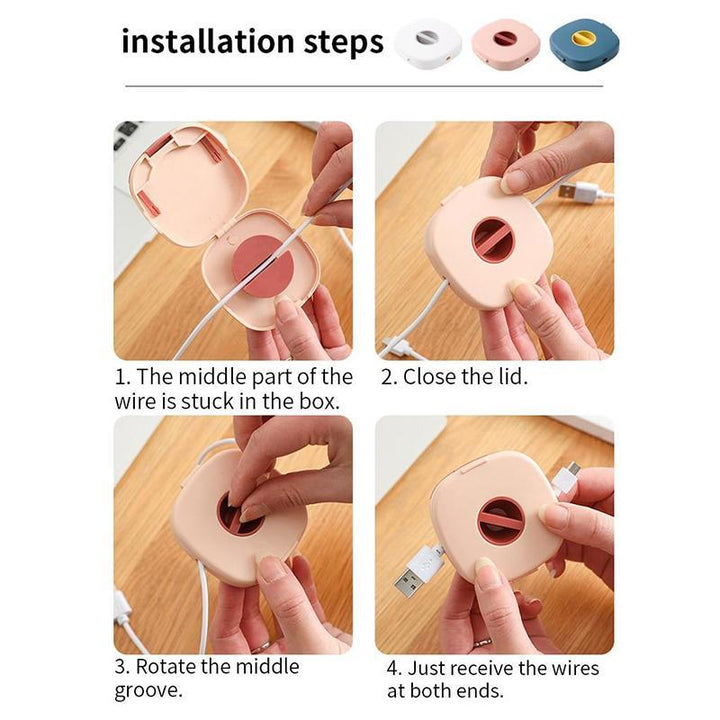 installation steps

1. The middle part of the wire is stuck in the box.

2. Close the lid.

3. Rotate the middle groove.

4. Just receive the wires at both ends.