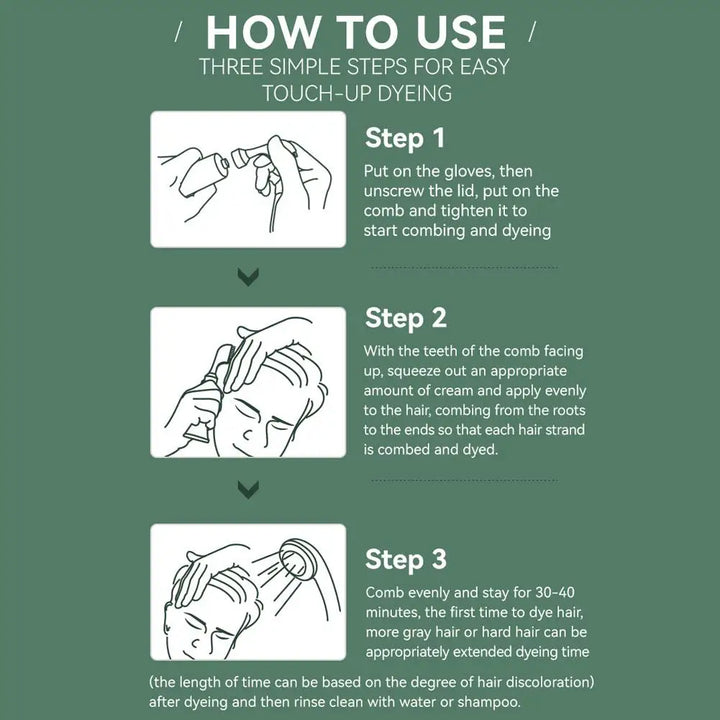 / HOW TO USE /
THREE SIMPLE STEPS FOR EASY TOUCH-UP DYEING

Step 1
Put on the gloves, then unscrew the lid, put on the comb and tighten it to start combing and dyeing

Step 2
With the teeth of the comb facing up, squeeze out an appropriate amount of cream and apply evenly to the hair, combing from the roots to the ends so that each hair strand is combed and dyed.

Step 3
Comb evenly and stay for 30-40 minutes, the first time to dye hair, more gray hair or hard hair can be appropriately extended dyeing time

(the length of time can be based on the degree of hair discoloration) after dyeing and then rinse clean with water or shampoo.