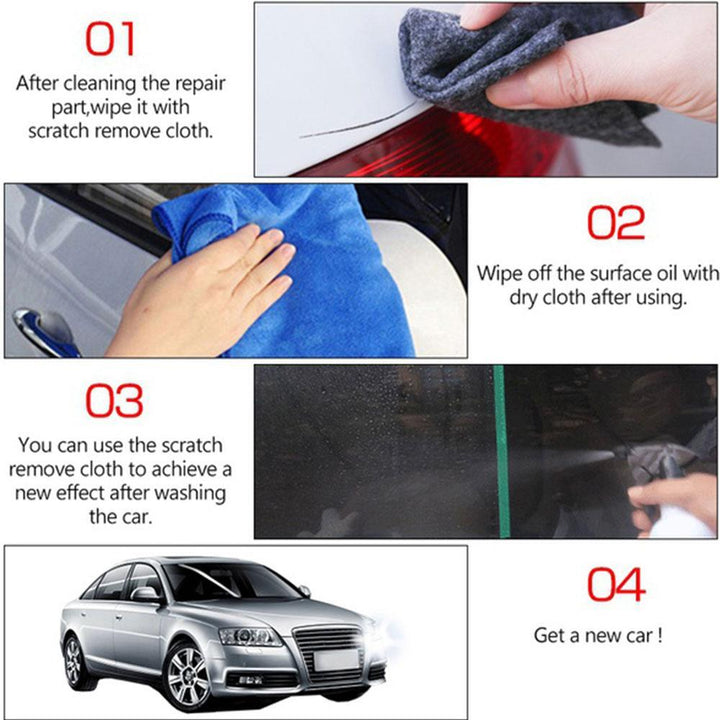 01

After cleaning the repair part,wipe it with scratch remove cloth.

02

Wipe off the surface oil with dry cloth after using.

03

You can use the scratch remove cloth to achieve a new effect after washing the car.

04

Get a new car !