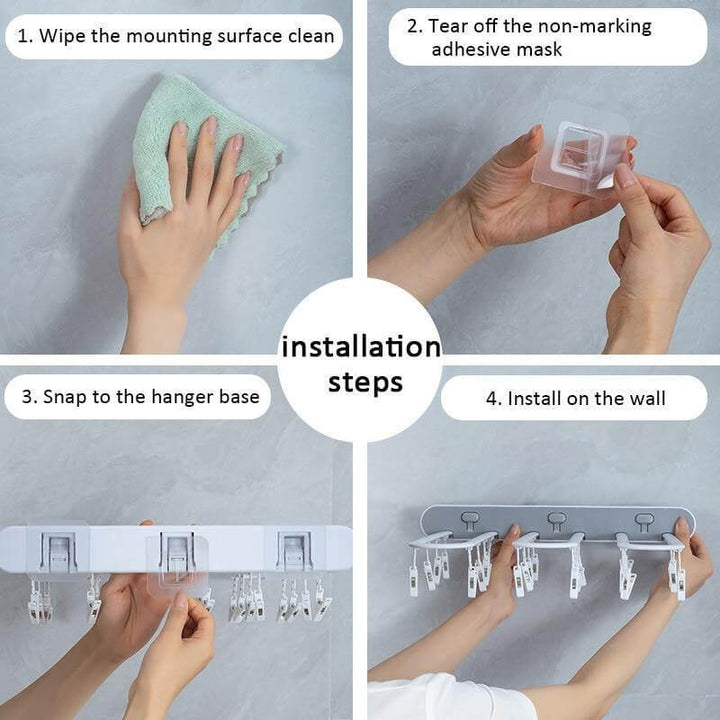 1. Wipe the mounting surface clean

2. Tear off the non-marking adhesive mask

installation steps

3. Snap to the hanger base

4. Install on the wall