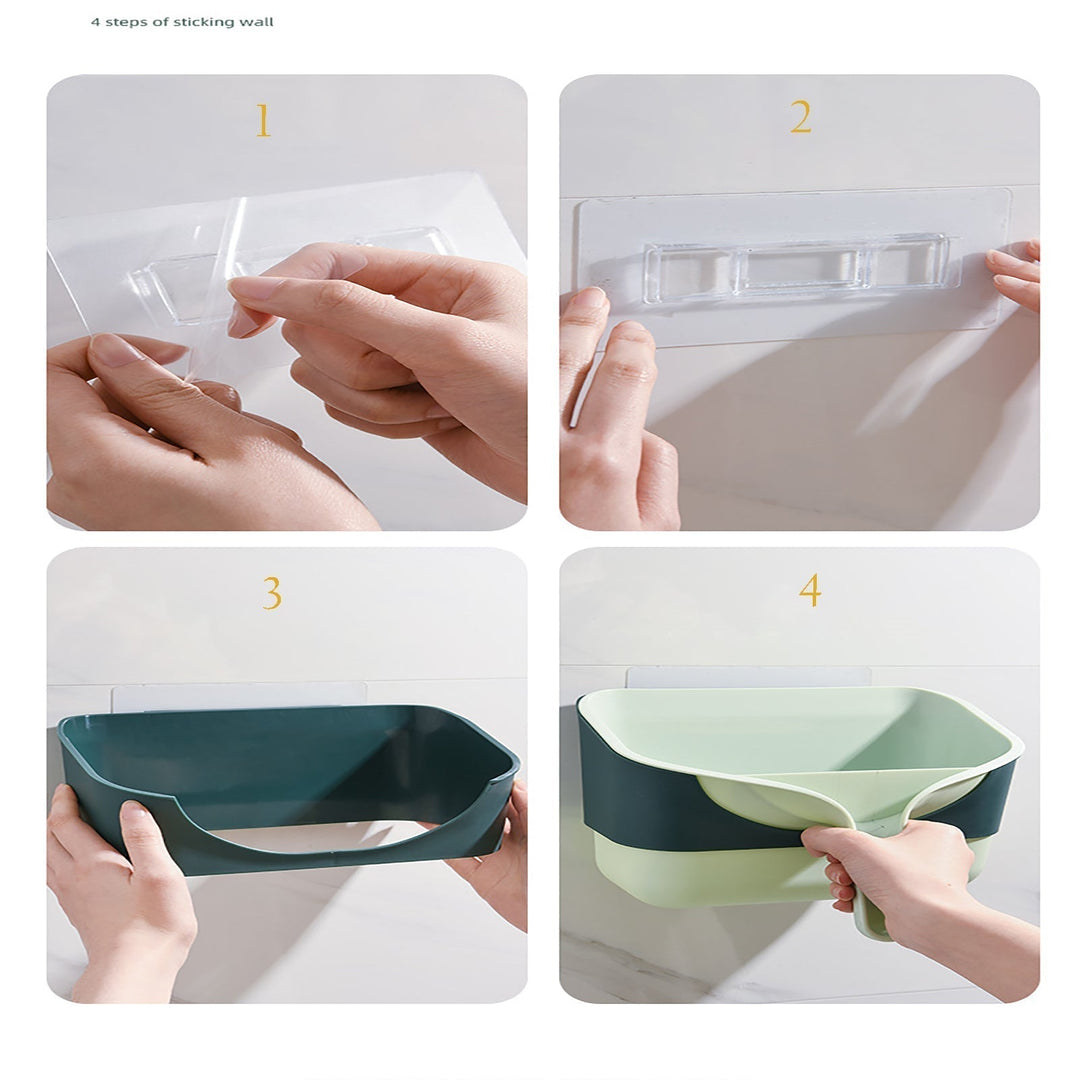 4 steps of sticking wall

1

2

3

4