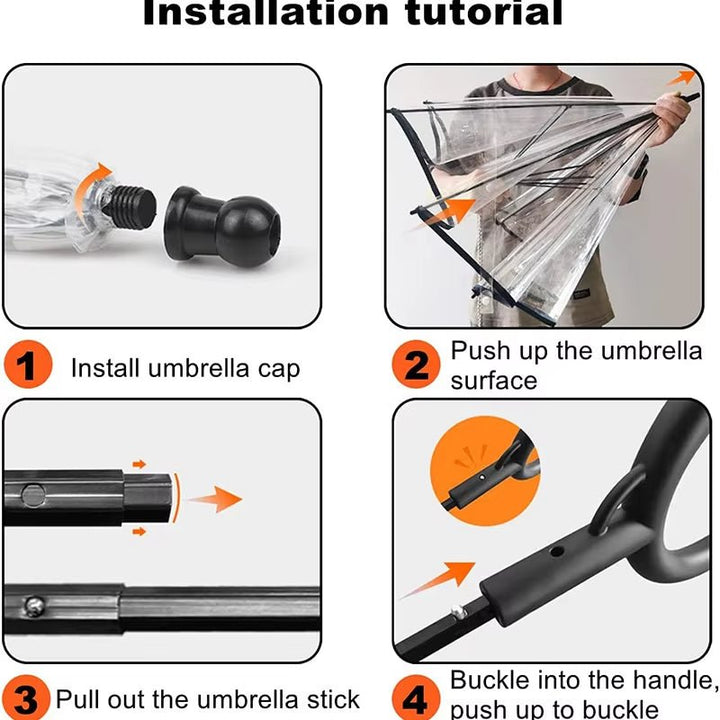 Installation tutorial

1 Install umbrella cap

2 Push up the umbrella surface

3 Pull out the umbrella stick

4 Buckle into the handle, push up to buckle